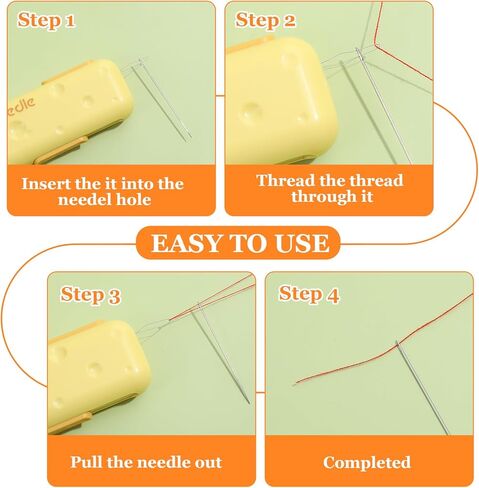 Step 1

edle

Insert the it into the needel hole

Step 2

Thread the thread through it

EASY TO USE

Step 3

Pull the needle out

Step 4

Completed