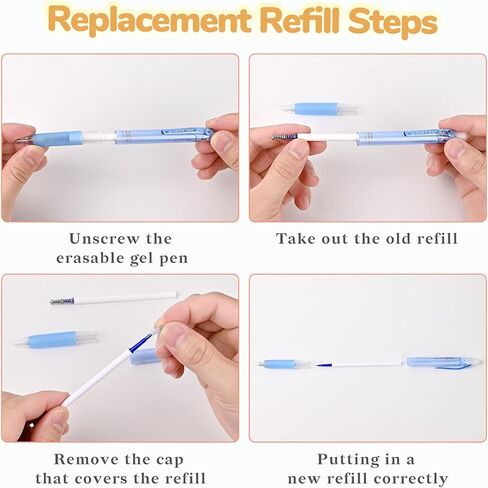 Replacement Refill Steps

Unscrew the erasable gel pen

Take out the old refill

Remove the cap that covers the refill

Putting in a new refill correctly