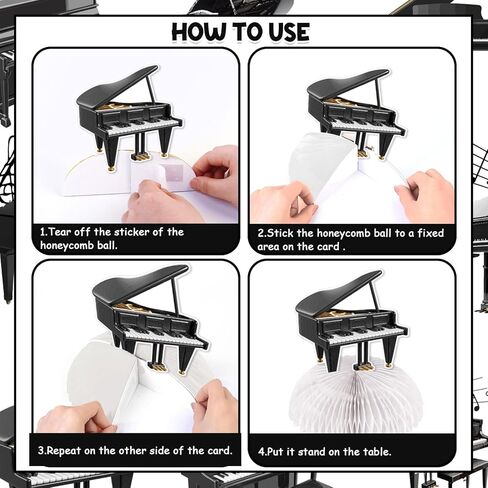 HOW TO USE

1.Tear off the sticker of the honeycomb ball.

2.Stick the honeycomb ball to a fixed area on the card .

3.Repeat on the other side of the card.

4.Put it stand on the table.