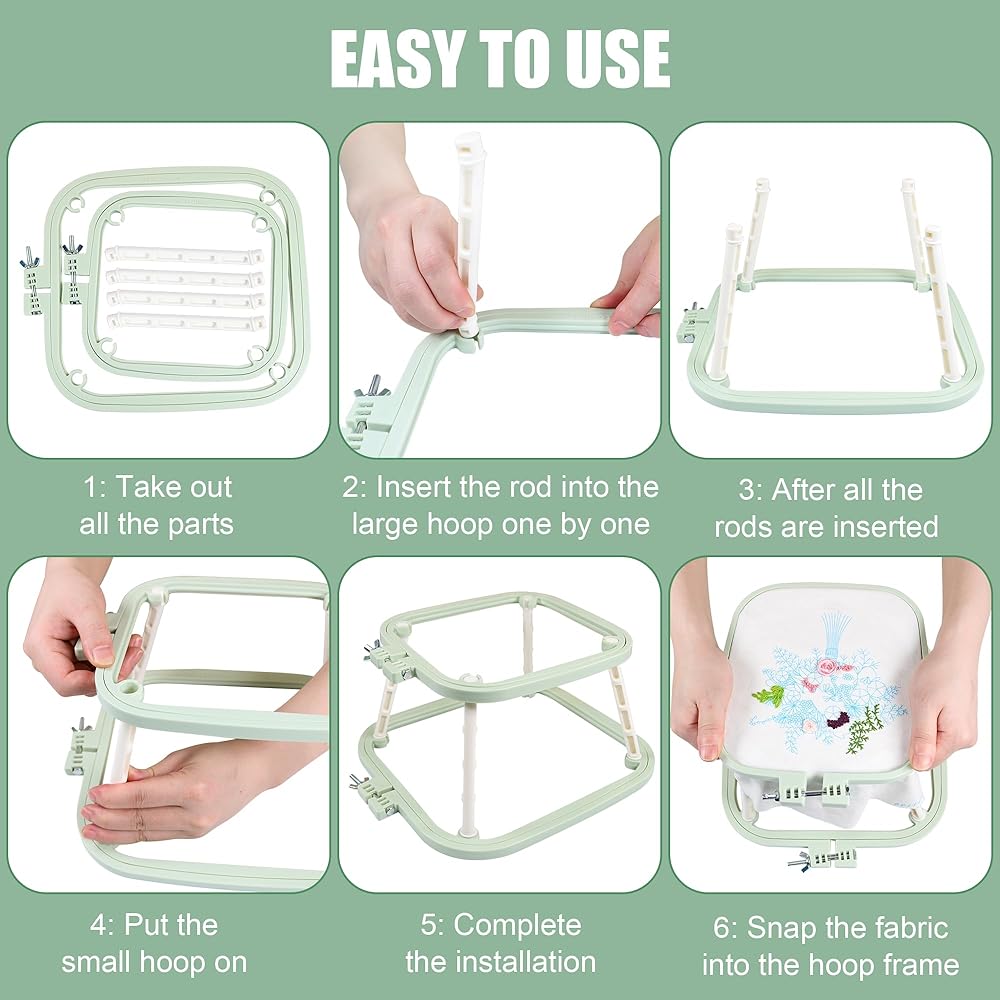 EASY TO USE

1: Take out all the parts

2: Insert the rod into the large hoop one by one

3: After all the rods are inserted

4: Put the small hoop on

5: Complete the installation

6: Snap the fabric into the hoop frame