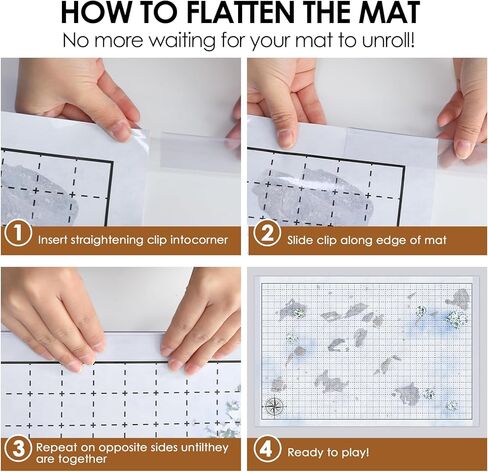 HOW TO FLATTEN THE MAT
No more waiting for your mat to unroll!

1 Insert straightening clip intocorner

2 Slide clip along edge of mat

3 Repeat on opposite sides untilthey are together

4 Ready to play!