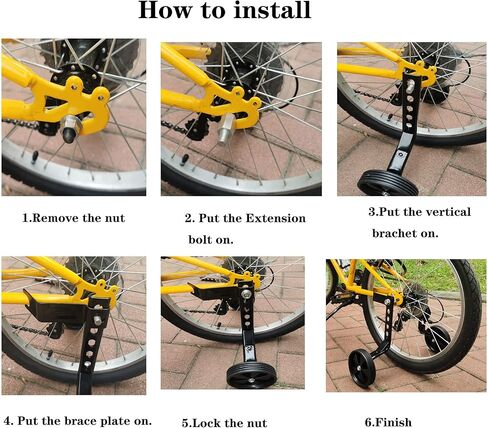 How to install

1.Remove the nut

2. Put the Extension bolt on.

3.Put the vertical brachet on.

4. Put the brace plate on.

5.Lock the nut

6.Finish