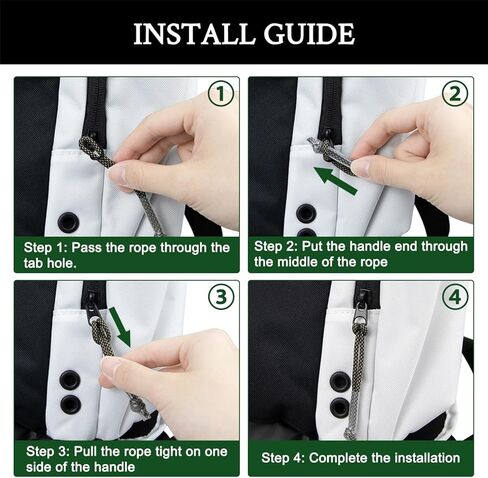 INSTALL GUIDE

1

Step 1: Pass the rope through the tab hole.

2

Step 2: Put the handle end through the middle of the rope

3

Step 3: Pull the rope tight on one side of the handle

4

Step 4: Complete the installation