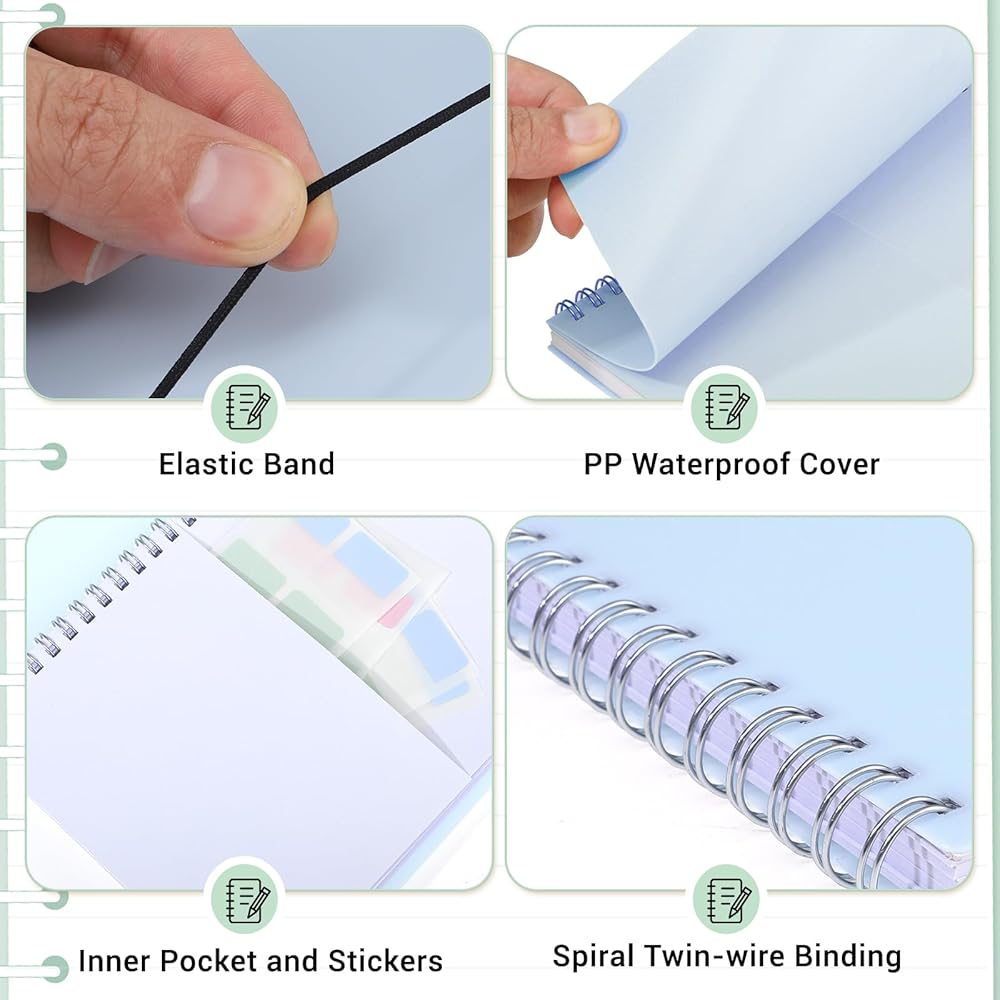 Elastic Band

PP Waterproof Cover

Inner Pocket and Stickers

Spiral Twin-wire Binding