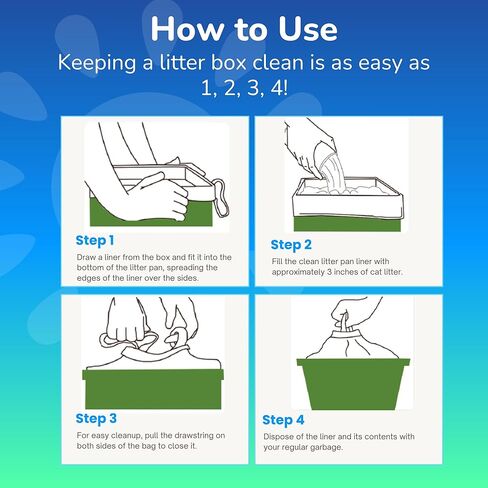 How to Use
Keeping a litter box clean is as easy as 1, 2, 3, 4!

Step 1
Draw a liner from the box and fit it into the bottom of the litter pan, spreading the edges of the liner over the sides.

Step 2
Fill the clean litter pan liner with approximately 3 inches of cat litter.

Step 3
For easy cleanup, pull the drawstring on both sides of the bag to close it.

Step 4
Dispose of the liner and its contents with your regular garbage.