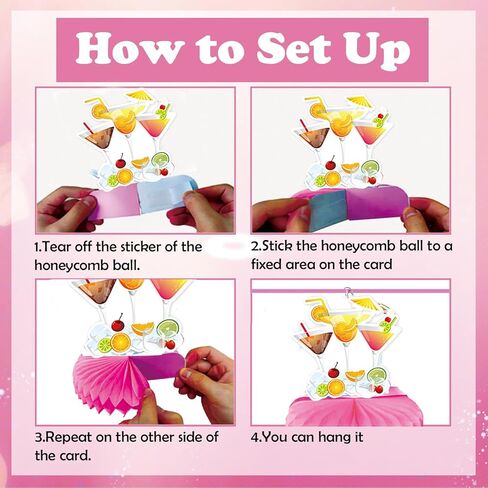 How to Set Up

1.Tear off the sticker of the honeycomb ball.

2.Stick the honeycomb ball to a fixed area on the card

3.Repeat on the other side of the card.

4.You can hang it