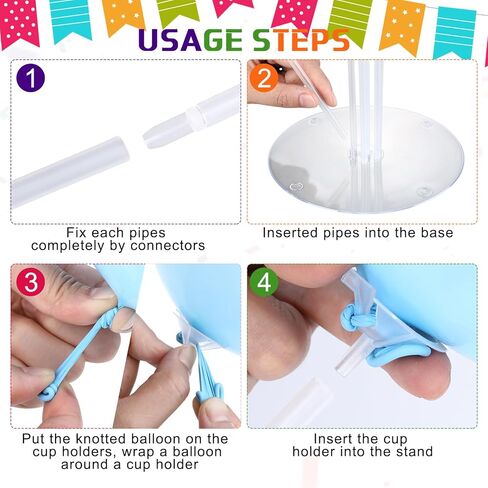 USAGE STEPS

1

Fix each pipes completely by connectors

2

Inserted pipes into the base

3

Put the knotted balloon on the cup holders, wrap a balloon around a cup holder

4

Insert the cup holder into the stand