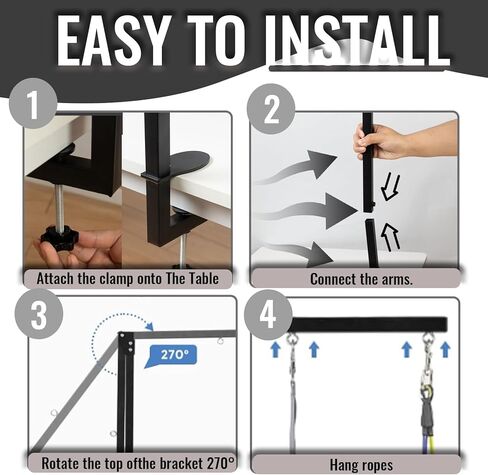 EASY TO INSTALL

1

Attach the clamp onto The Table

2

Connect the arms.

3

270°

Rotate the top ofthe bracket 270°

4

Hang ropes