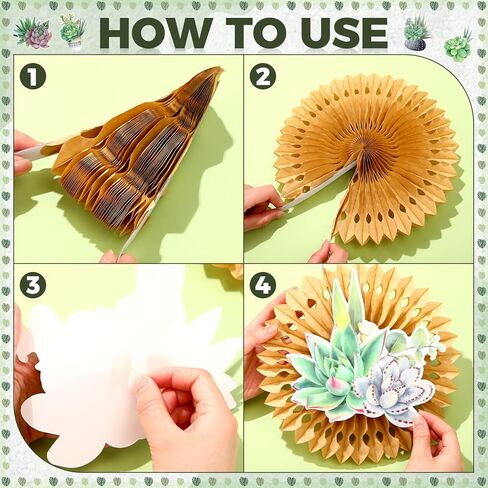 HOW TO USE

1

2

3

4