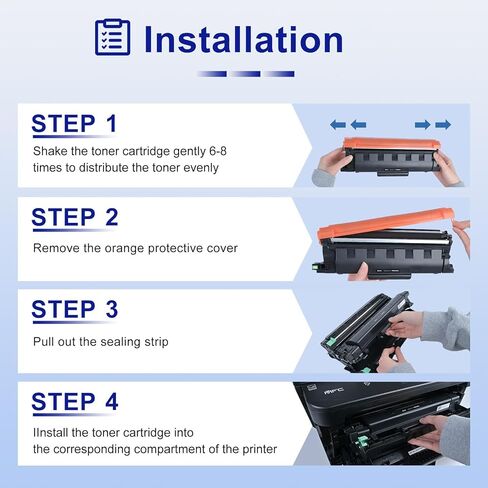 Installation

STEP 1

Shake the toner cartridge gently 6-8 times to distribute the toner evenly

STEP 2

Remove the orange protective cover

STEP 3

Pull out the sealing strip

STEP 4

IInstall the toner cartridge into the corresponding compartment of the printer

MFC