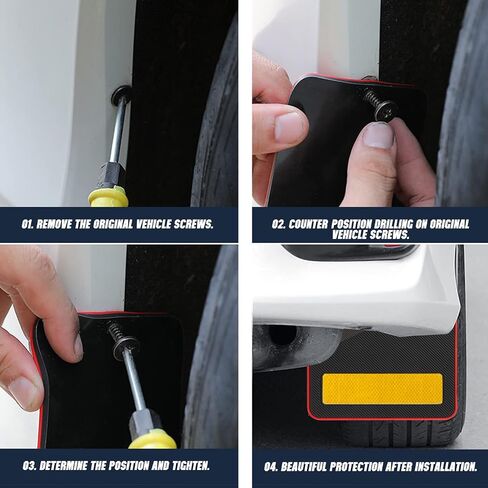 01. REMOVE THE ORIGINAL VEHICLE SCREWS.

02. COUNTER POSITION DRILLING ON ORIGINAL VEHICLE SCREWS.

03. DETERMINE THE POSITION AND TIGHTEN.

04. BEAUTIFUL PROTECTION AFTER INSTALLATION.