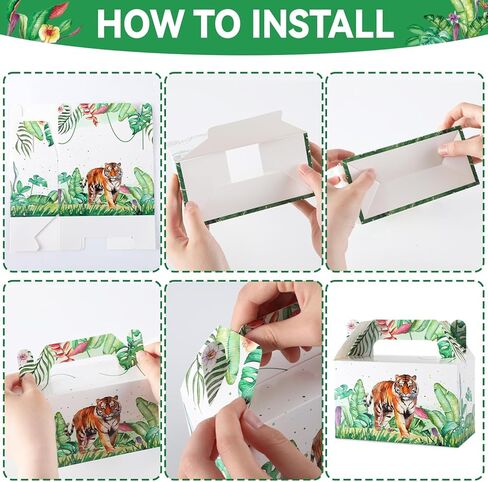 HOW TO INSTALL