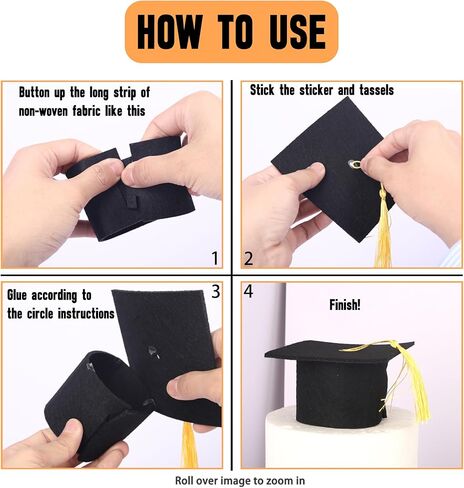 HOW TO USE

Button up the long strip of non-woven fabric like this

1

Stick the sticker and tassels

2

Glue according to the circle instructions

3

4

Finish!

Roll over image to zoom in