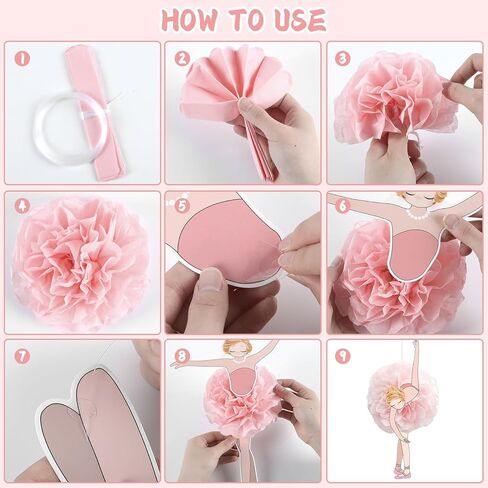 HOW TO USE

1

2

3

4

5

6

7

8

9