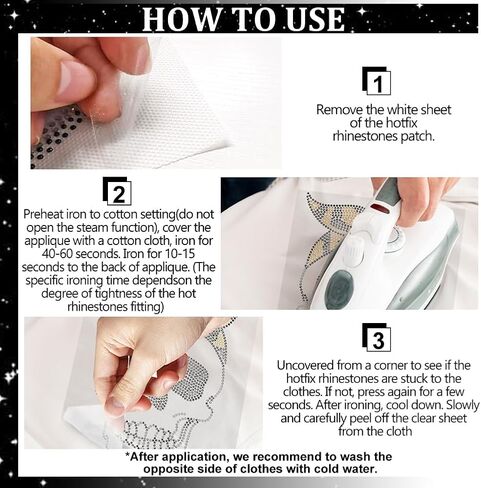 HOW TO USE

1
Remove the white sheet of the hotfix rhinestones patch.

2
Preheat iron to cotton setting(do not open the steam function), cover the applique with a cotton cloth, iron for 40-60 seconds. Iron for 10-15 seconds to the back of applique. (The specific ironing time dependson the degree of tightness of the hot rhinestones fitting)

3
Uncovered from a corner to see if the hotfix rhinestones are stuck to the clothes. If not, press again for a few seconds. After ironing, cool down. Slowly and carefully peel off the clear sheet from the cloth

*After application, we recommend to wash the opposite side of clothes with cold water.