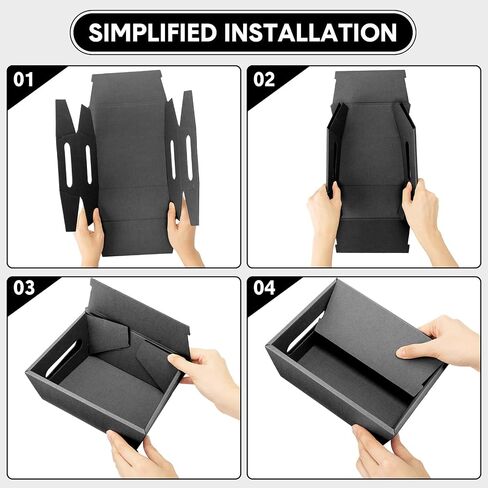 SIMPLIFIED INSTALLATION

01

02

03

04