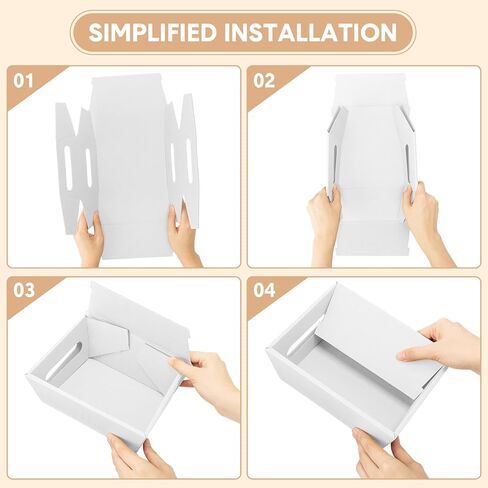 SIMPLIFIED INSTALLATION

01

02

03

04