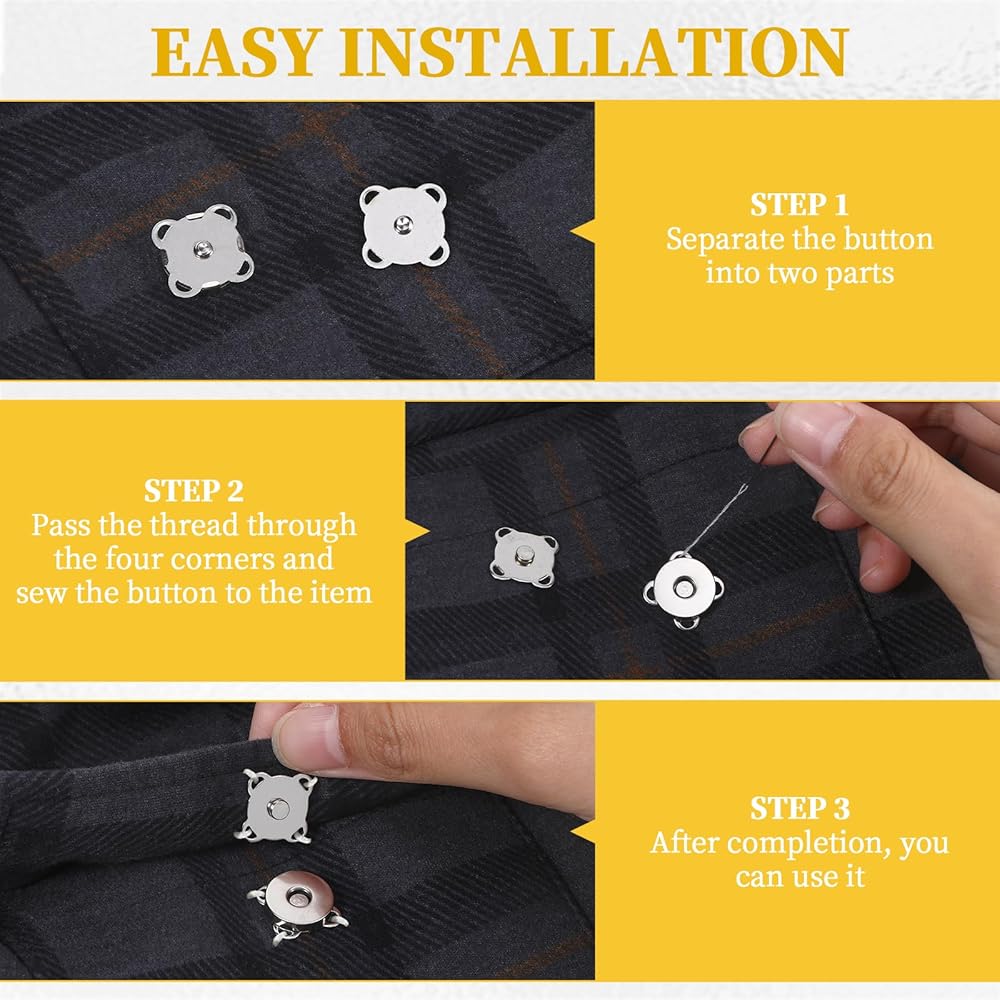 EASY INSTALLATION

STEP 1
Separate the button into two parts

STEP 2
Pass the thread through the four corners and sew the button to the item

STEP 3
After completion, you can use it