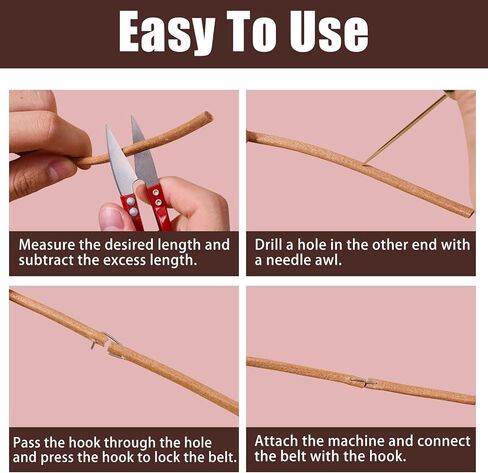 Easy To Use

Measure the desired length and subtract the excess length.

Drill a hole in the other end with a needle awl.

Pass the hook through the hole and press the hook to lock the belt.

Attach the machine and connect the belt with the hook.