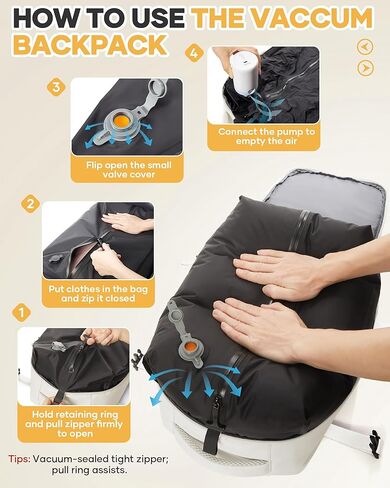 HOW TO USE THE VACCUM BACKPACK

4

Connect the pump to empty the air

3

Flip open the small valve cover

2

Put clothes in the bag and zip it closed

1

Hold retaining ring and pull zipper firmly to open

Tips: Vacuum-sealed tight zipper; pull ring assists.