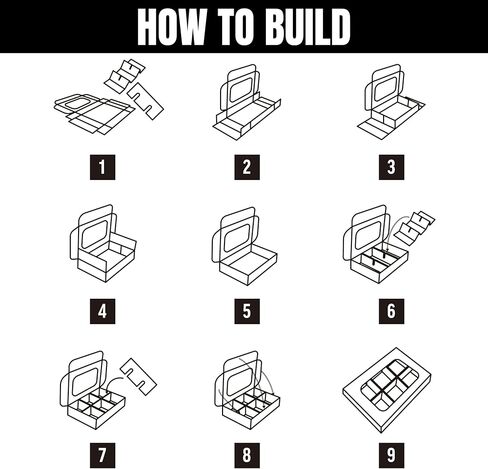 HOW TO BUILD

1

2

3

4

5

6

7

8

9