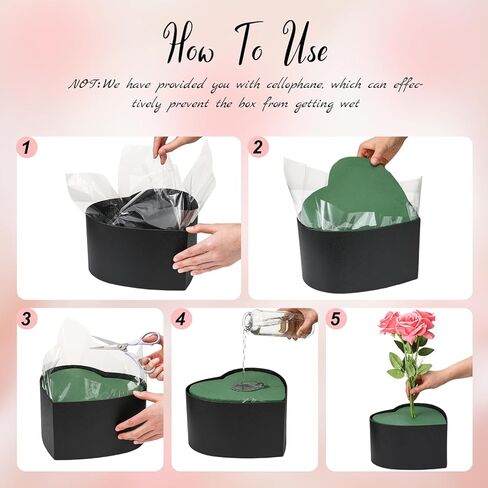 How To Use

NOT:We have provided you with cellophane, which can effectively prevent the box from getting wet

1

2

3

4

5