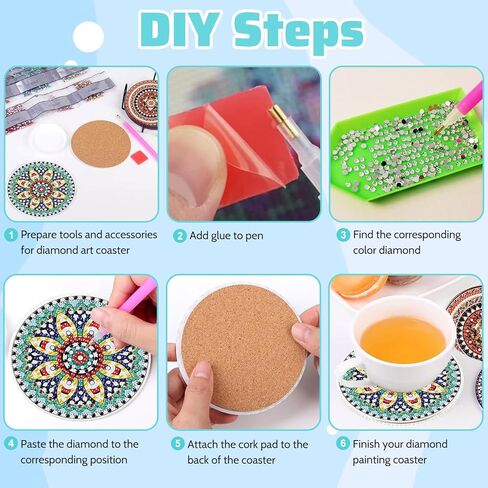 DIY Steps

1 Prepare tools and accessories for diamond art coaster

2 Add glue to pen

3 Find the corresponding color diamond

4 Paste the diamond to the corresponding position

5 Attach the cork pad to the back of the coaster

6 Finish your diamond painting coaster