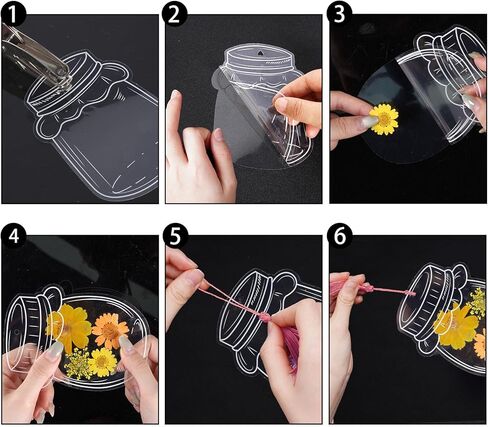 1

2

3

4

5

6