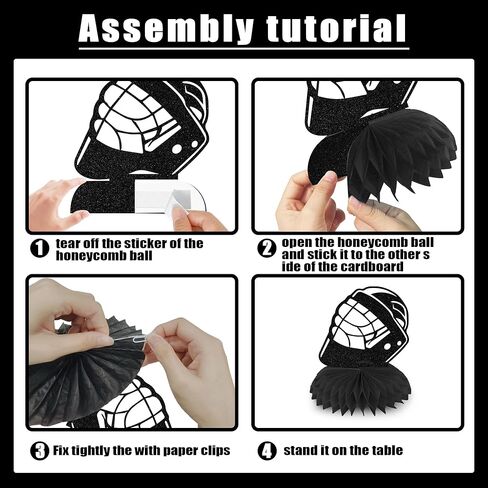 Assembly tutorial

1 tear off the sticker of the honeycomb ball

2 open the honeycomb ball and stick it to the other s ide of the cardboard

3 Fix tightly the with paper clips

4 stand it on the table