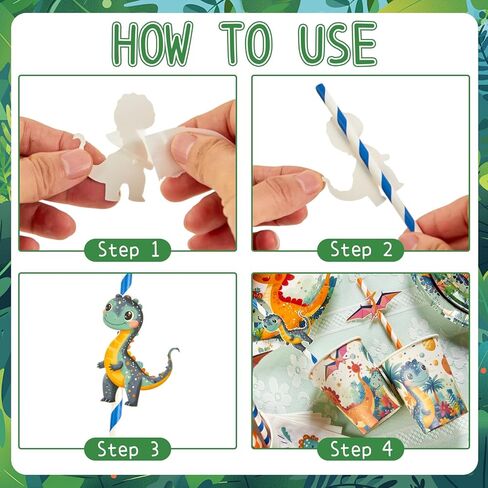 HOW TO USE

Step 1

Step 2

Step 3

Step 4