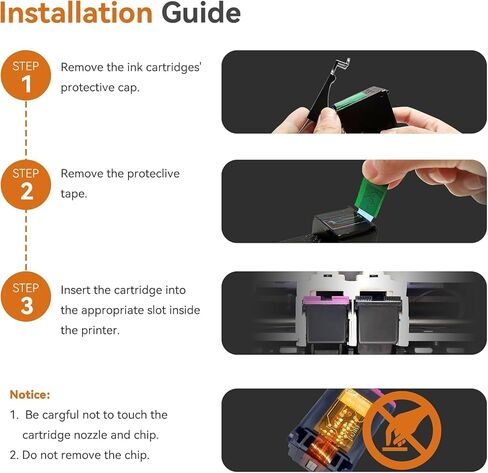 Installation Guide

STEP 1
Remove the ink cartridges' protective cap.

STEP 2
Remove the proteclive tape.

STEP 3
Insert the cartridge into the appropriate slot inside the printer.

Notice:
1. Be cargful not to touch the cartridge nozzle and chip.
2. Do not remove the chip.