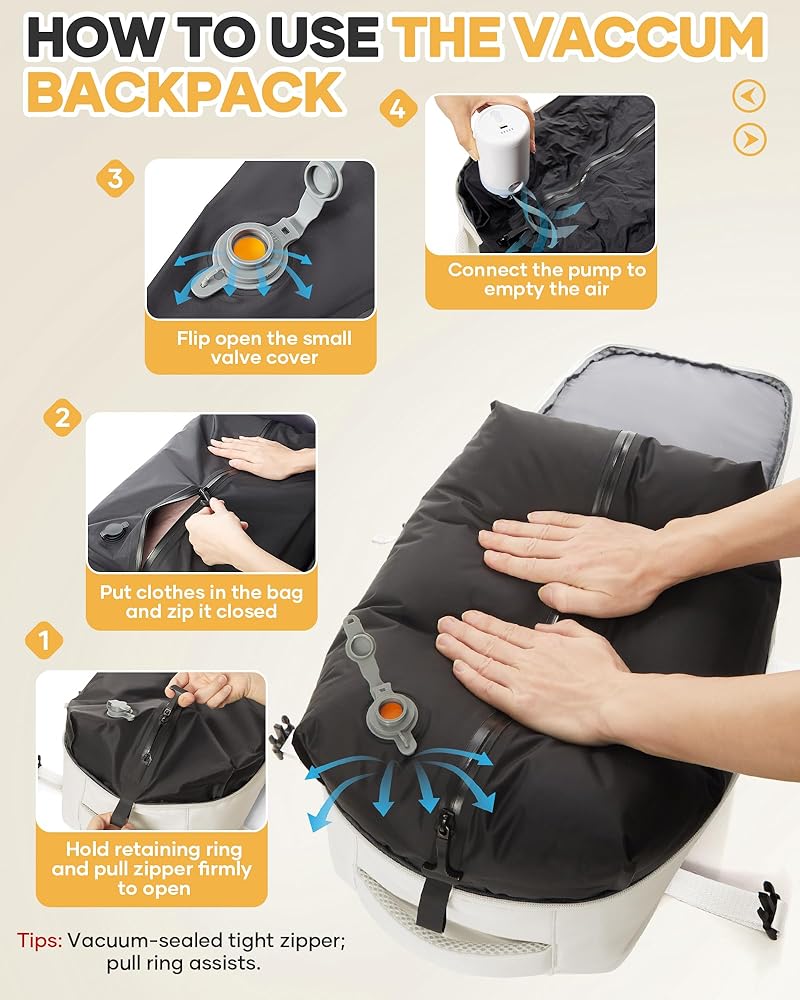 HOW TO USE THE VACCUM BACKPACK

4

Connect the pump to empty the air

3

Flip open the small valve cover

2

Put clothes in the bag and zip it closed

1

Hold retaining ring and pull zipper firmly to open

Tips: Vacuum-sealed tight zipper; pull ring assists.