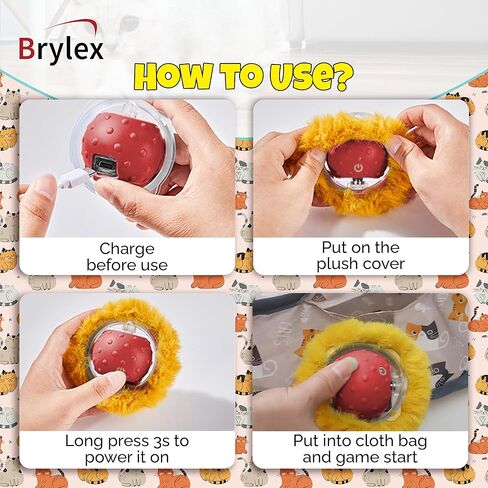 Brylex

HOW TO USE?

Charge before use

Put on the plush cover

Long press 3s to power it on

Put into cloth bag and game start