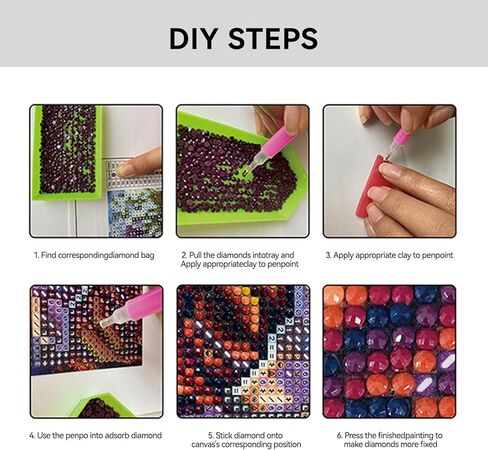 DIY STEPS

1. Find correspondingdiamond bag

2. Pull the diamonds intotray and Apply appropriateclay to penpoint

3. Apply appropriate clay to penpoint

4. Use the penpo into adsorb diamond

5. Stick diamond onto canvas's corresponding position

6. Press the finishedpainting to make diamonds more fixed