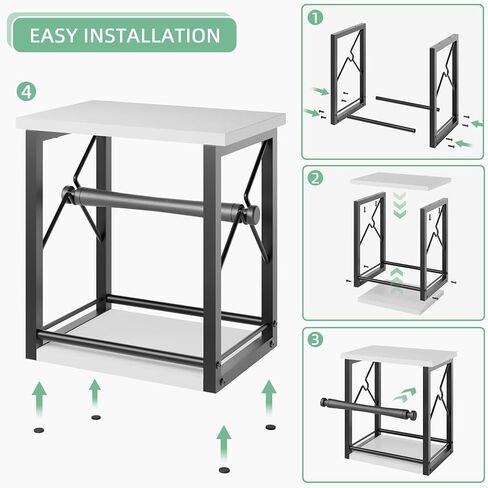 EASY INSTALLATION

4

1

2

3