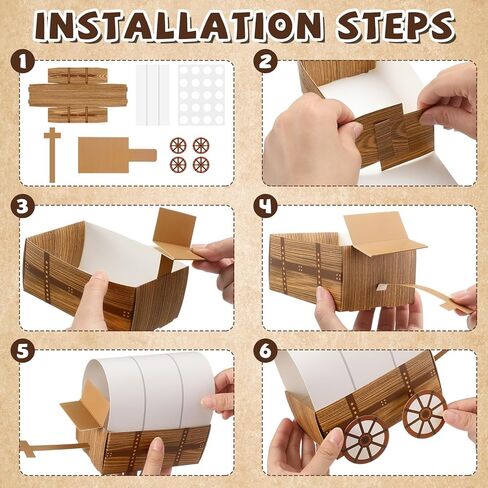 INSTALLATION STEPS

1

2

3

4

5

6