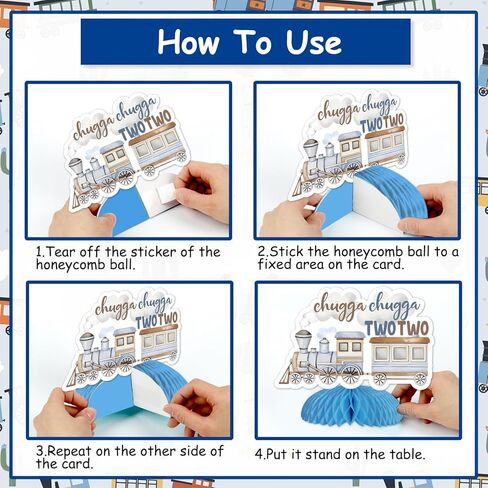 How To Use

chugga chugga TWO TWO

1.Tear off the sticker of the honeycomb ball.

chugga chugga TWO TWO

2.Stick the honeycomb ball to a fixed area on the card.

chugga chugga TWO TWO

3.Repeat on the other side of the card.

chugga chugga TWO TWO

4.Put it stand on the table.