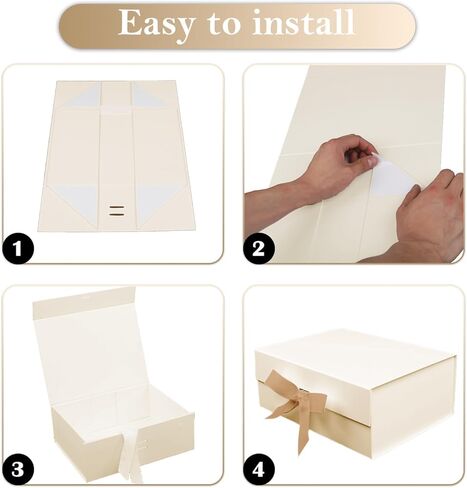 Easy to install

1

2

3

4