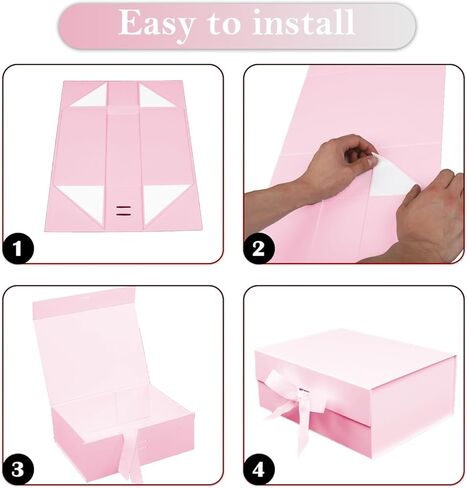 Easy to install

1

2

3

4