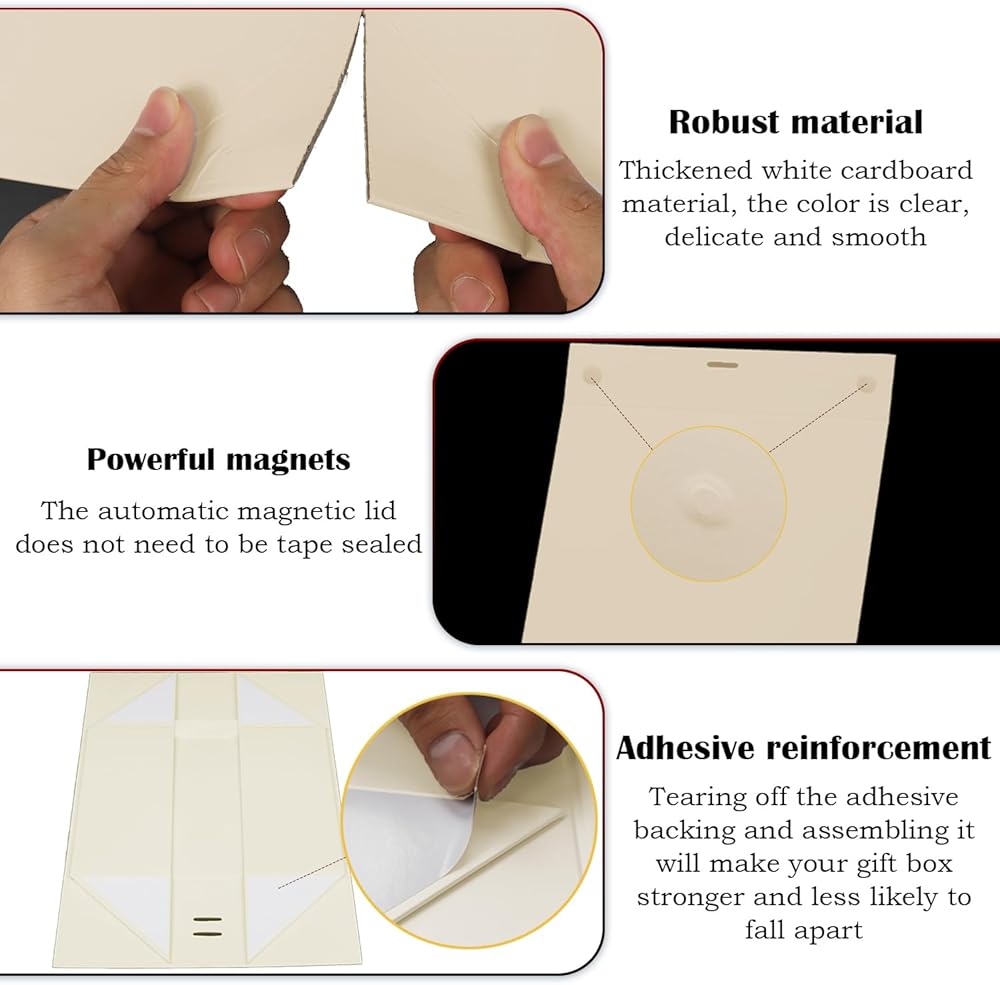 Robust material

Thickened white cardboard material, the color is clear, delicate and smooth

Powerful magnets

The automatic magnetic lid does not need to be tape sealed

Adhesive reinforcement

Tearing off the adhesive backing and assembling it will make your gift box stronger and less likely to fall apart