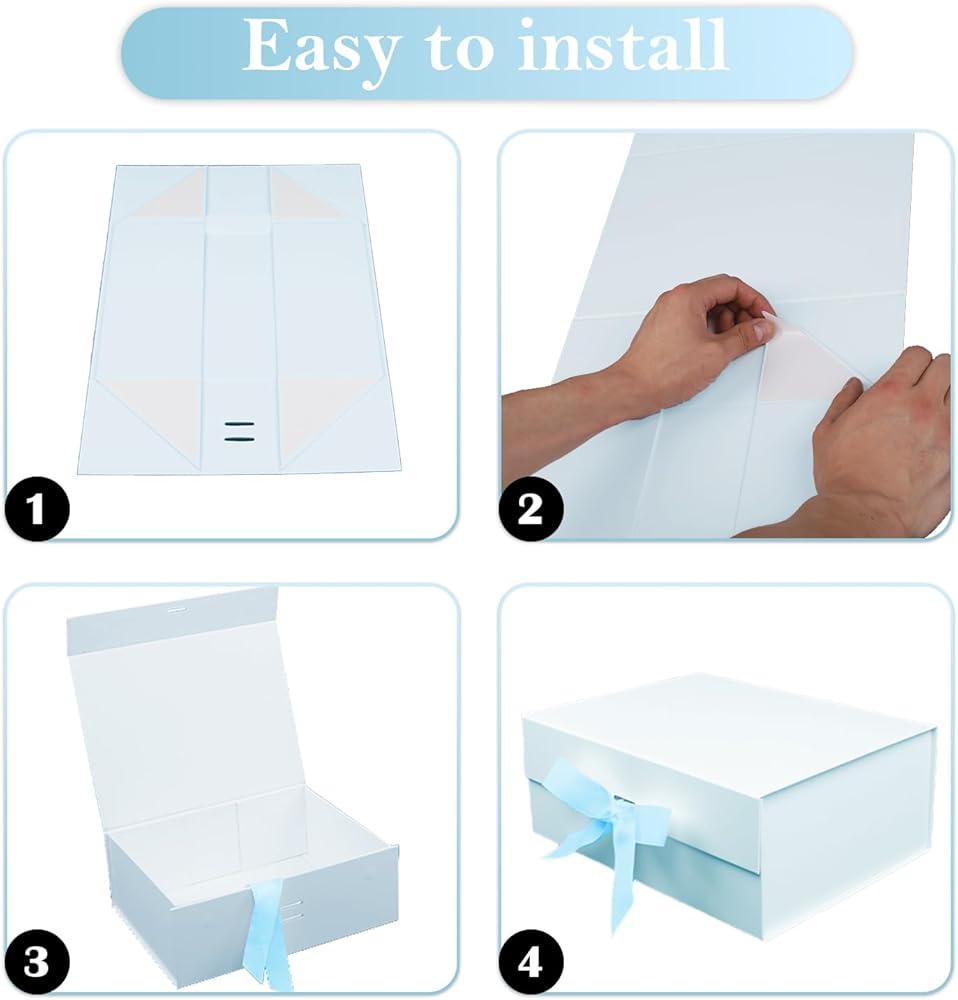 Easy to install

1

2

3

4