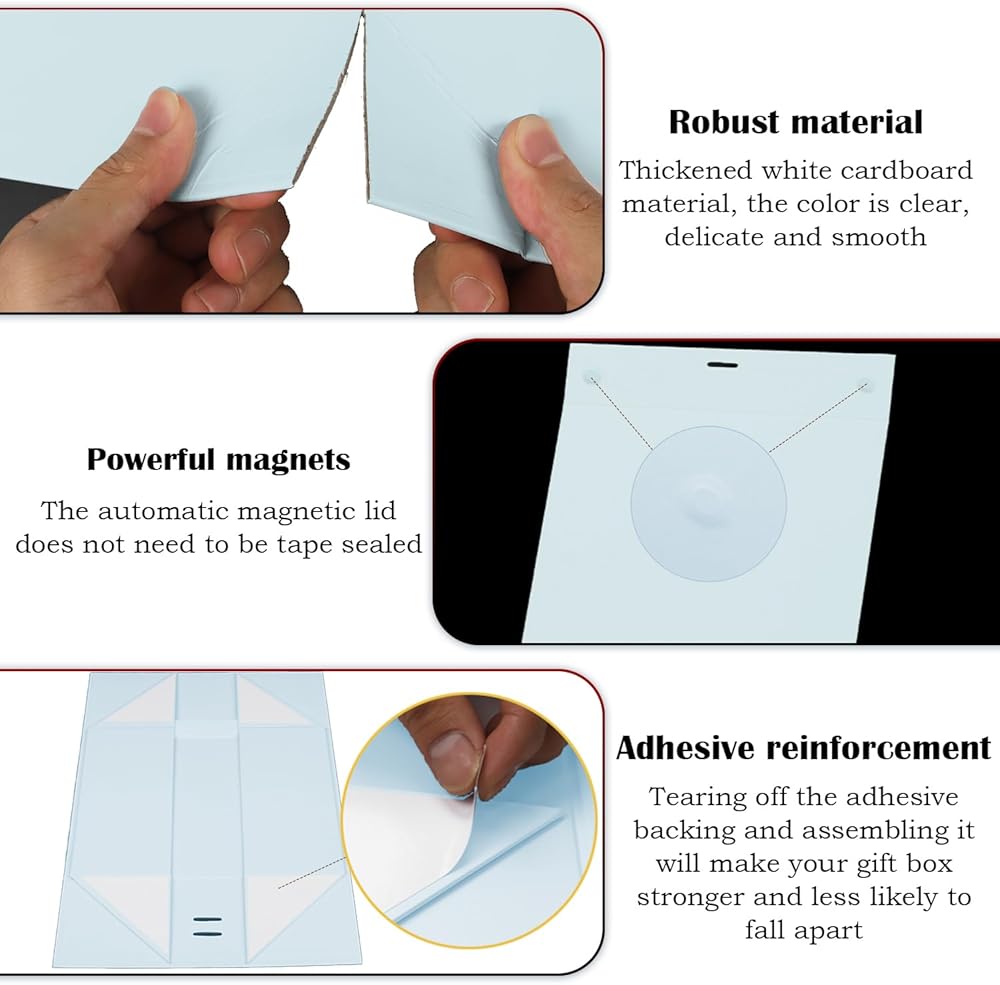 Robust material

Thickened white cardboard material, the color is clear, delicate and smooth

Powerful magnets

The automatic magnetic lid does not need to be tape sealed

Adhesive reinforcement

Tearing off the adhesive backing and assembling it will make your gift box stronger and less likely to fall apart