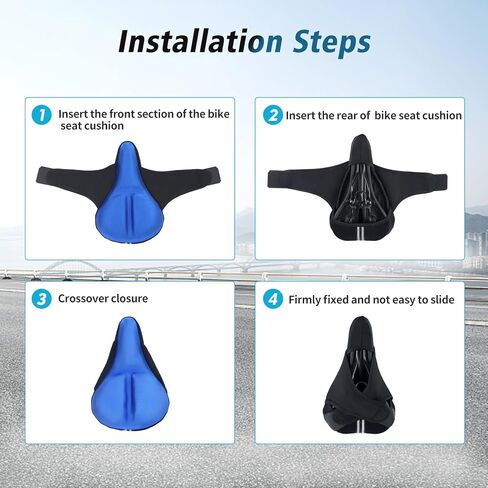 Installation Steps

1 Insert the front section of the bike seat cushion

2 Insert the rear of bike seat cushion

3 Crossover closure

4 Firmly fixed and not easy to slide