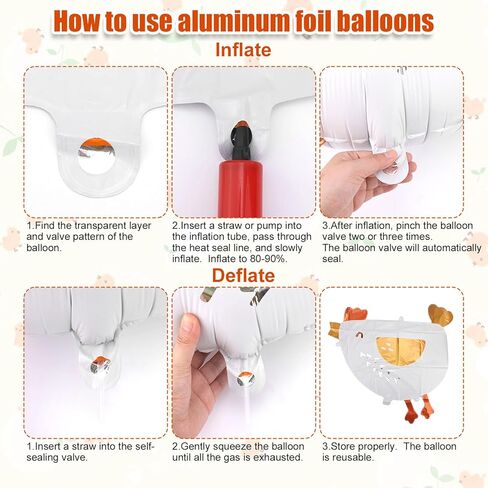 How to use aluminum foil balloons

Inflate

1.Find the transparent layer and valve pattern of the balloon.

2.Insert a straw or pump into the inflation tube, pass through the heat seal line, and slowly inflate. Inflate to 80-90%.

3.After inflation, pinch the balloon valve two or three times. The balloon valve will automatically seal.

Deflate

1.Insert a straw into the self-sealing valve.

2.Gently squeeze the balloon until all the gas is exhausted.

3.Store properly. The balloon is reusable.