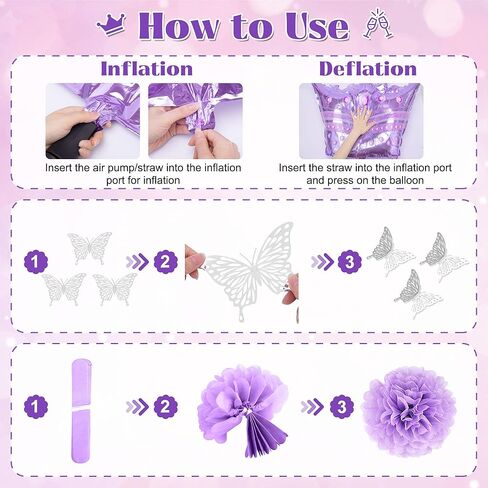 How to Use

Inflation

Insert the air pump/straw into the inflation port for inflation

Deflation

Insert the straw into the inflation port and press on the balloon

1

2

3

1

2

3