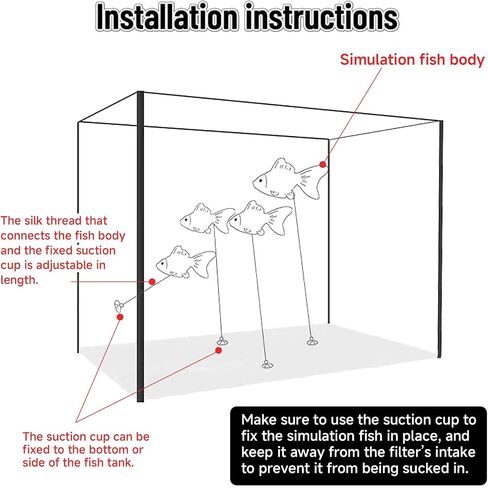 Installation instructions

Simulation fish body

The silk thread that connects the fish body and the fixed suction cup is adjustable in length.

The suction cup can be fixed to the bottom or side of the fish tank.

Make sure to use the suction cup to fix the simulation fish in place, and keep it away from the filter's intake to prevent it from being sucked in.