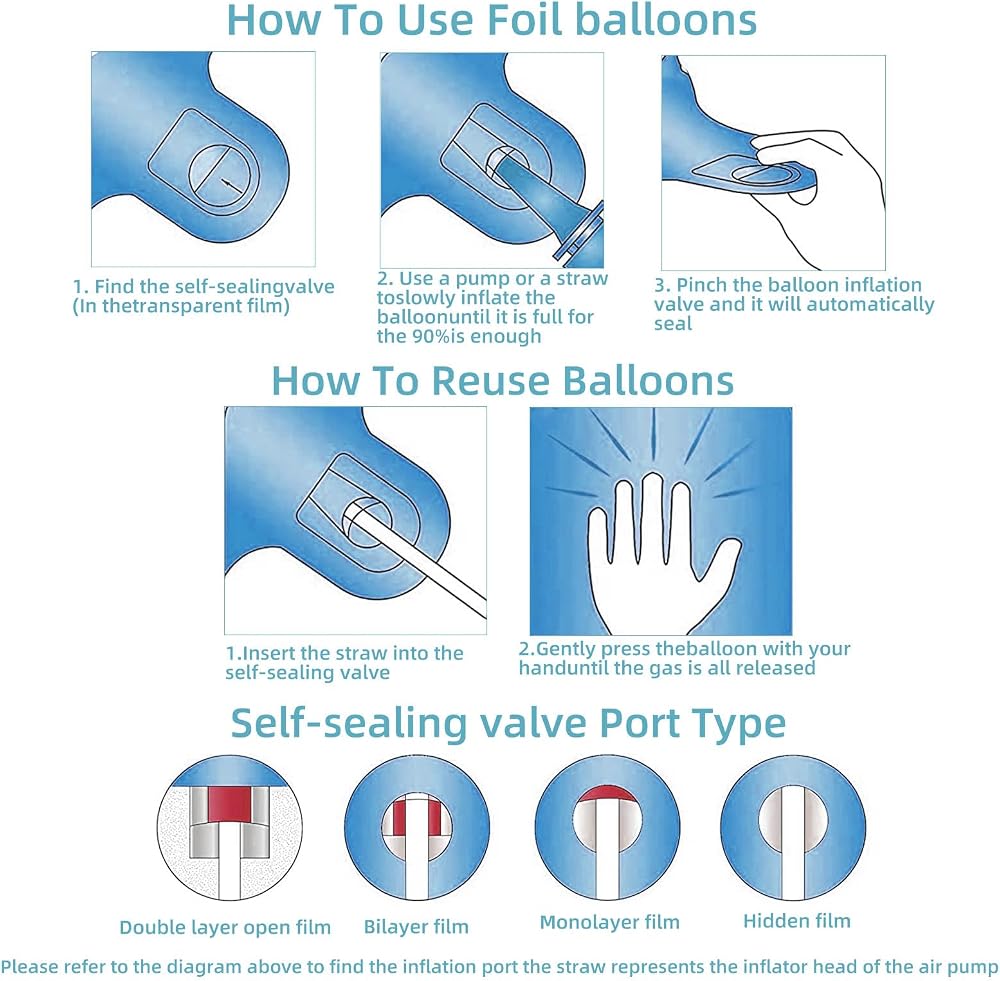 How To Use Foil balloons

1. Find the self-sealingvalve (In thetransparent film)

2. Use a pump or a straw toslowly inflate the balloonuntil it is full for the 90%is enough

3. Pinch the balloon inflation valve and it will automatically seal

How To Reuse Balloons

1.Insert the straw into the self-sealing valve

2.Gently press theballoon with your handuntil the gas is all released

Self-sealing valve Port Type

Double layer open film

Bilayer film

Monolayer film

Hidden film

Please refer to the diagram above to find the inflation port the straw represents the inflator head of the air pump