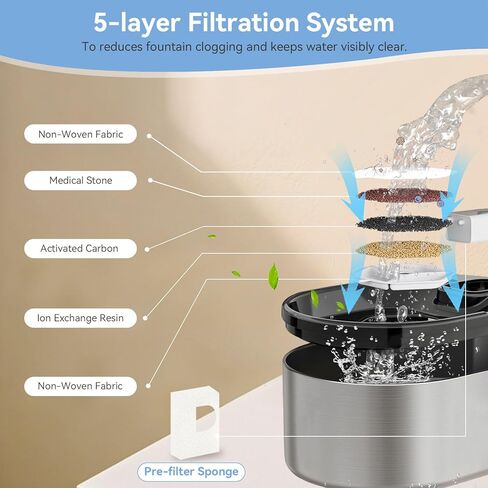 5-layer Filtration System

To reduces fountain clogging and keeps water visibly clear.

Non-Woven Fabric

Medical Stone

Activated Carbon

Ion Exchange Resin

Non-Woven Fabric

Pre-filter Sponge