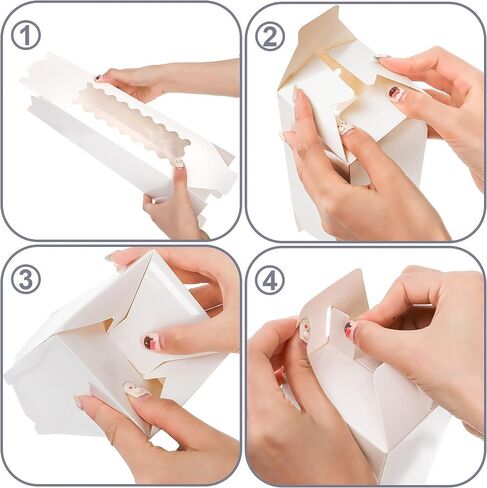 ①

②

③

④