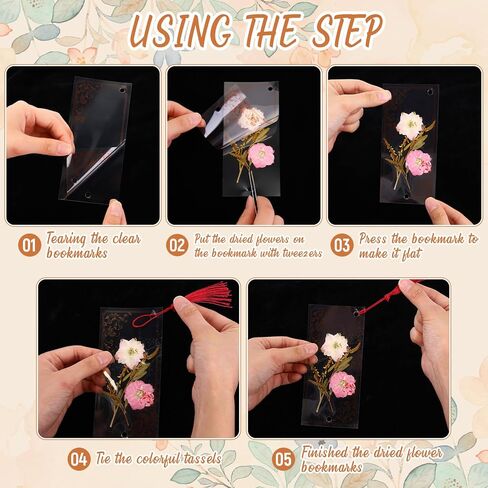 USING THE STEP

01 Tearing the clear bookmarks

02 Put the dried flowers on the bookmark with tweezers

03 Press the bookmark to make it flat

04 Tie the colorful tassels

05 Finished the dried flower bookmarks